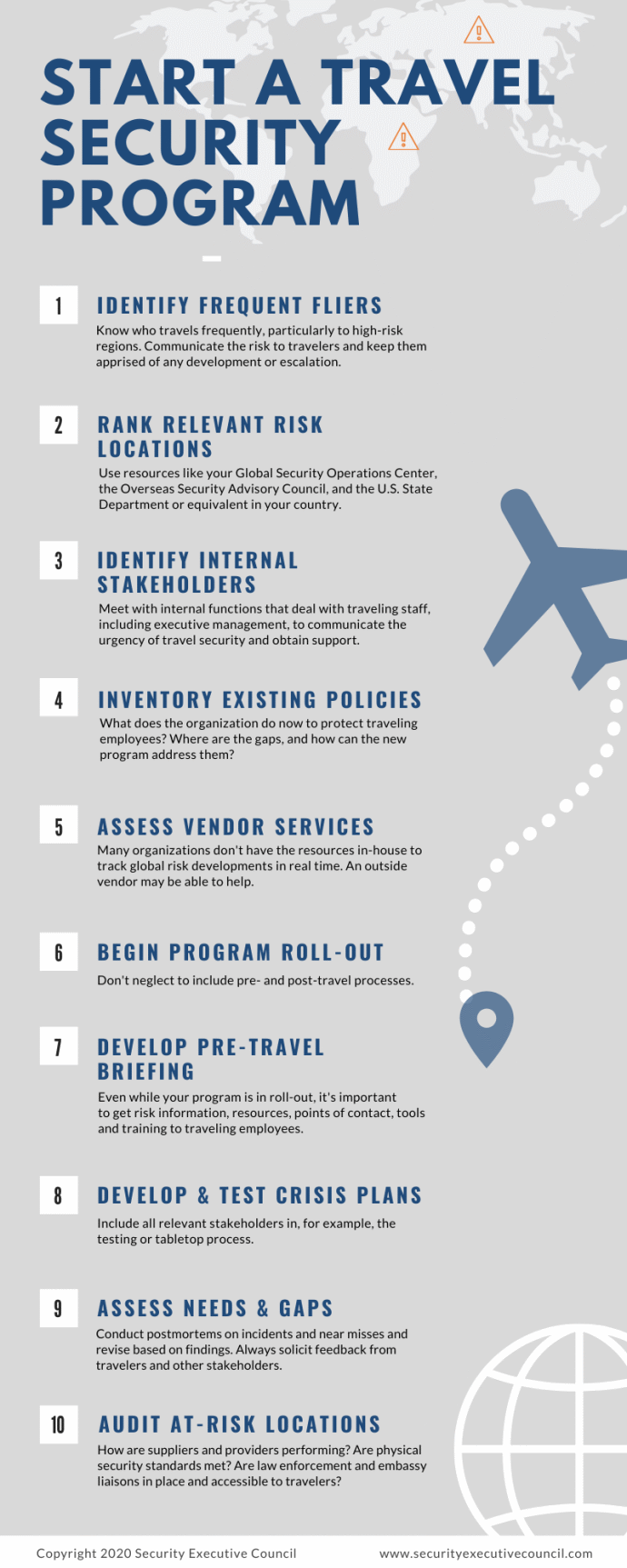 START A TRAVEL SECURITY PROGRAM

1
IDENTIFY FREQUENT FLIERS
Know who travels frequently, particularly to high-risk regions. Communicate the risk to travelers and keep them apprised of any development or escalation.

2
RANK RELEVANT RISK LOCATIONS
Use resources like your Global Security Operations Center, the Overseas Security Advisory Council, and the U.S. State Department or equivalent in your country.

3
IDENTIFY INTERNAL STAKEHOLDERS
Meet with internal functions that deal with traveling staff, including executive management, to communicate the urgency of travel security and obtain support.

4
INVENTORY EXISTING POLICIES
What does the organization do now to protect traveling employees? Where are the gaps, and how can the new program address them?

5
ASSESS VENDOR SERVICES
Many organizations don't have the resources in-house to track global risk developments in real time. An outside vendor may be able to help.

6
BEGIN PROGRAM ROLL-OUT
Don't neglect to include pre- and post-travel processes.

7
DEVELOP PRE-TRAVEL BRIEFING
Even while your program is in roll-out, it's important to get risk information, resources, points of contact, tools and training to traveling employees.

8
DEVELOP & TEST CRISIS PLANS
Include all relevant stakeholders in, for example, the testing or tabletop process.

9
ASSESS NEEDS & GAPS
Conduct postmortems on incidents and near misses and revise based on findings. Always solicit feedback from travelers and other stakeholders.

10
AUDIT AT-RISK LOCATIONS
How are suppliers and providers performing? Are physical security standards met? Are law enforcement and embassy liaisons in place and accessible to travelers?

Copyright 2020 Security Executive Council
www.securityexecutivecouncil.com